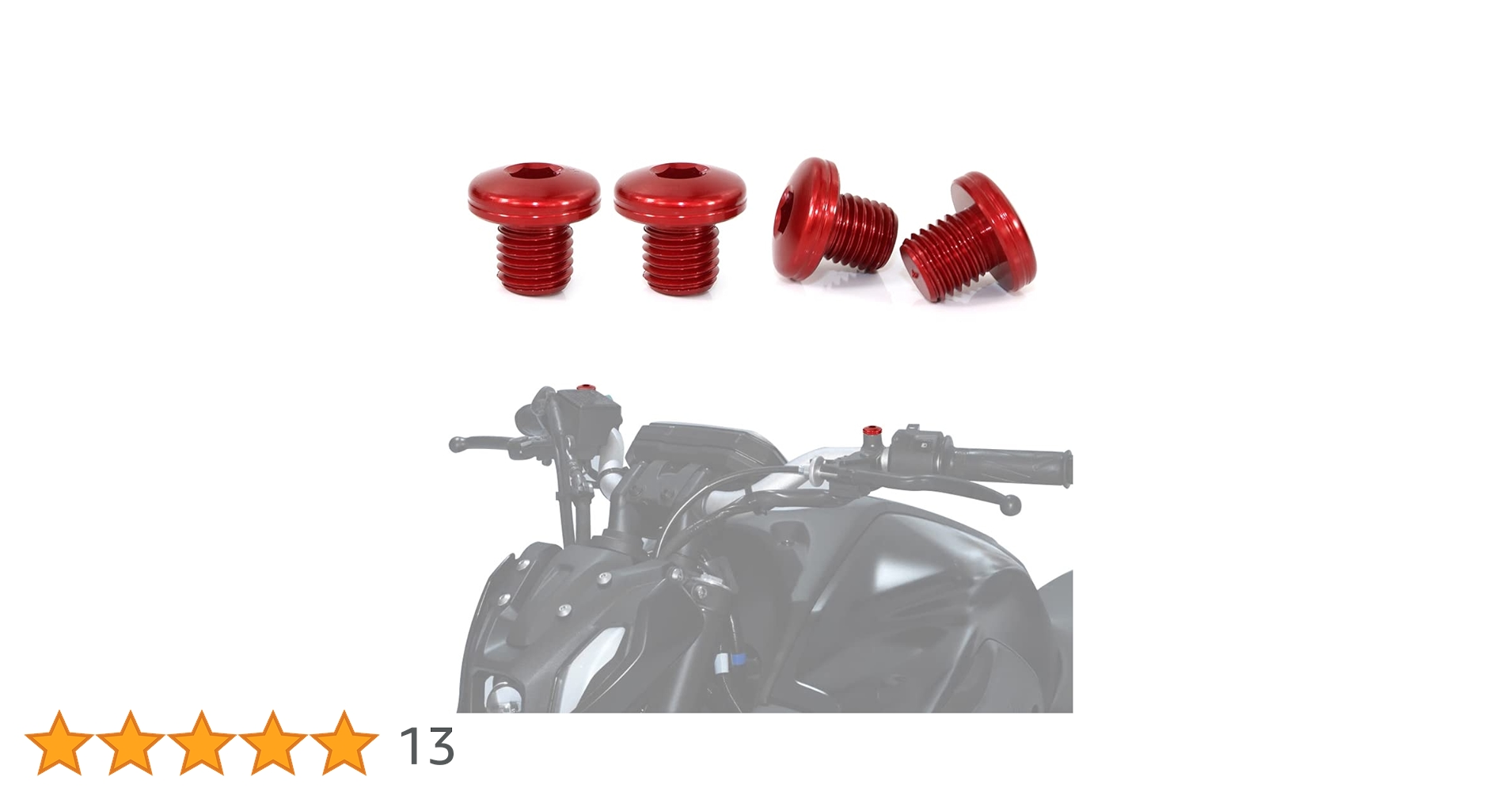 13